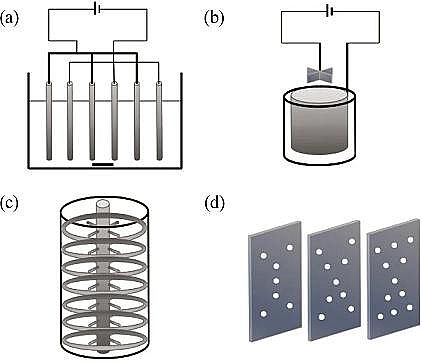 (a)

(b)

(c)

(d)